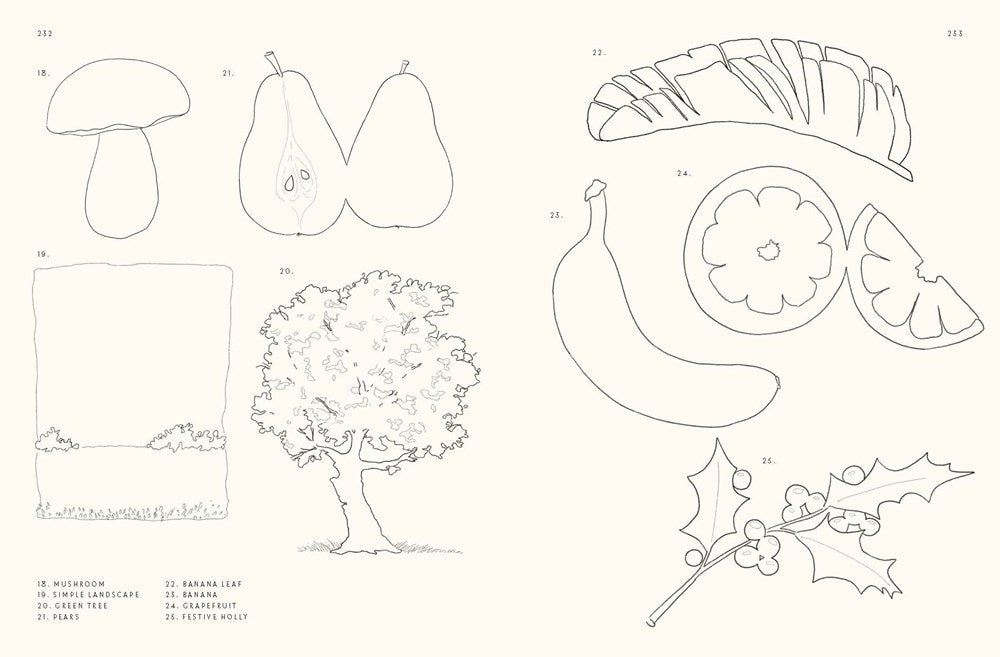 232

18.

21.

19.

20.

18. MUSHROOM
19. SIMPLE LANDSCAPE
20. GREEN TREE
21. PEARS

22. BANANA LEAF
23. BANANA
24. GRAPEFRUIT
25. FESTIVE HOLLY

233

22.

24.

23.

25.