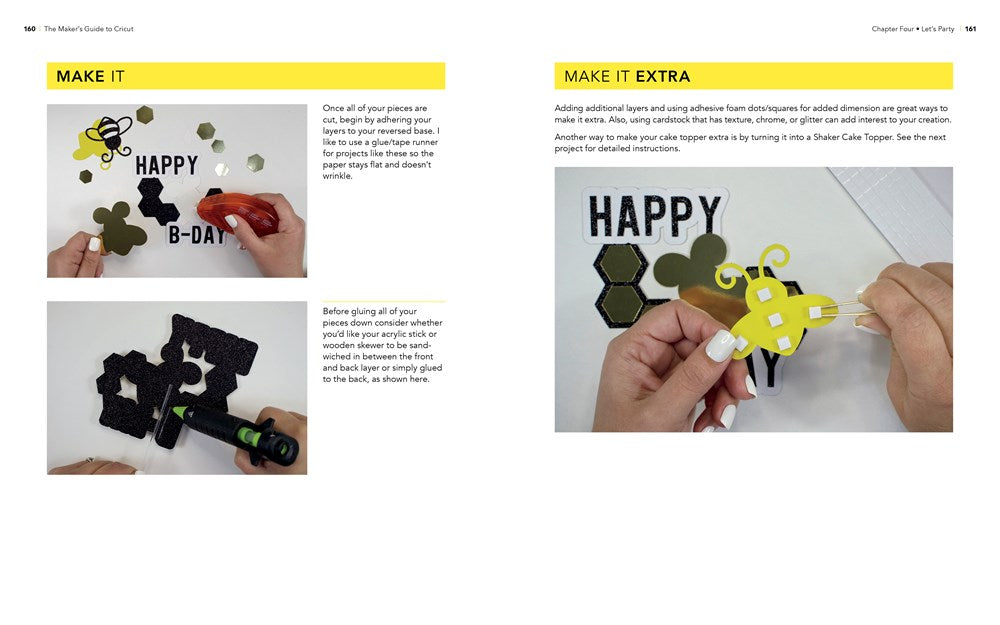 160 The Maker's Guide to Cricut

MAKE IT

HAPPY

B-DAY

Once all of your pieces are cut, begin by adhering your layers to your reversed base. I like to use a glue/tape runner for projects like these so the paper stays flat and doesn't wrinkle.

Before gluing all of your pieces down consider whether you'd like your acrylic stick or wooden skewer to be sandwiched in between the front and back layer or simply glued to the back, as shown here.

Chapter Four • Let's Party 161

MAKE IT EXTRA

Adding additional layers and using adhesive foam dots/squares for added dimension are great ways to make it extra. Also, using cardstock that has texture, chrome, or glitter can add interest to your creation.

Another way to make your cake topper extra is by turning it into a Shaker Cake Topper. See the next project for detailed instructions.

HAPPY