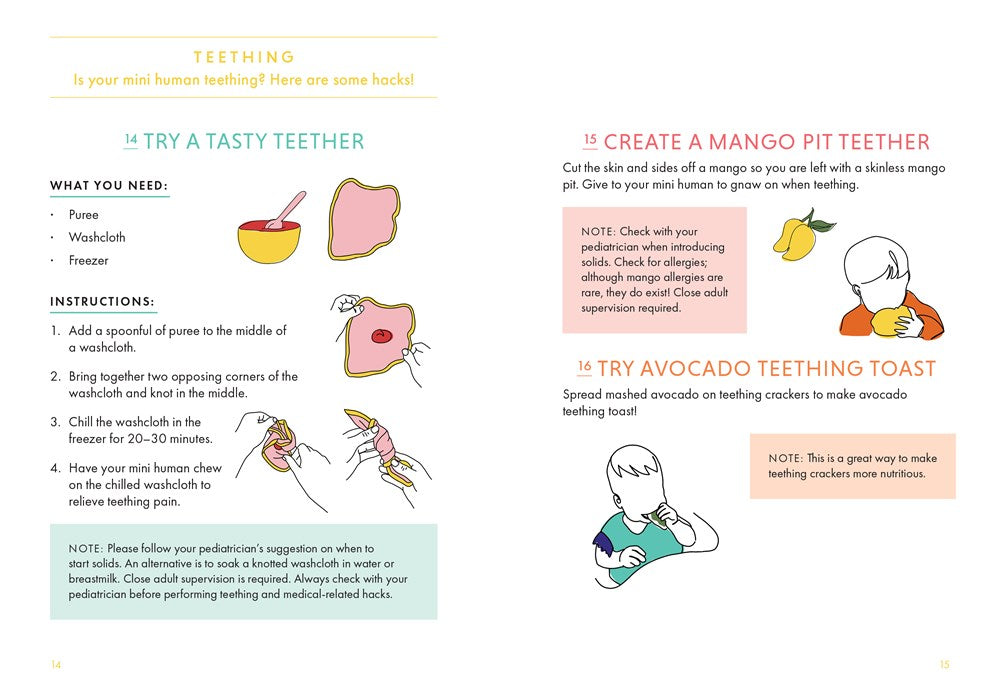 TEETHING
Is your mini human teething? Here are some hacks!

14 TRY A TASTY TEETHER

WHAT YOU NEED:

· Puree
· Washcloth
· Freezer

INSTRUCTIONS:

1. Add a spoonful of puree to the middle of a washcloth.
2. Bring together two opposing corners of the washcloth and knot in the middle.
3. Chill the washcloth in the freezer for 20–30 minutes.
4. Have your mini human chew on the chilled washcloth to relieve teething pain.

NOTE: Please follow your pediatrician's suggestion on when to start solids. An alternative is to soak a knotted washcloth in water or breastmilk. Close adult supervision is required. Always check with your pediatrician before performing teething and medical-related hacks.

14

15 CREATE A MANGO PIT TEETHER

Cut the skin and sides off a mango so you are left with a skinless mango pit. Give to your mini human to gnaw on when teething.

NOTE: Check with your pediatrician when introducing solids. Check for allergies; although mango allergies are rare, they do exist! Close adult supervision required.

16 TRY AVOCADO TEETHING TOAST

Spread mashed avocado on teething crackers to make avocado teething toast!

NOTE: This is a great way to make teething crackers more nutritious.

15