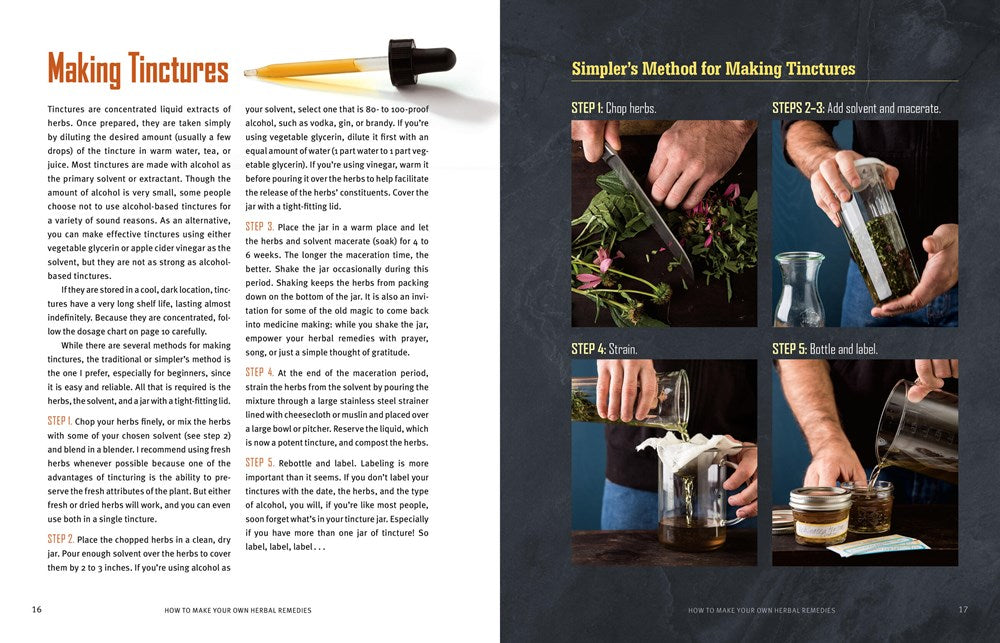 Making Tinctures

Tinctures are concentrated liquid extracts of herbs. Once prepared, they are taken simply by diluting the desired amount (usually a few drops) of the tincture in warm water, tea, or juice. Most tinctures are made with alcohol as the primary solvent or extractant. Though the amount of alcohol is very small, some people choose not to use alcohol-based tinctures for a variety of sound reasons. As an alternative, you can make effective tinctures using either vegetable glycerin or apple cider vinegar as the solvent, but they are not as strong as alcohol-based tinctures.

If they are stored in a cool, dark location, tinctures have a very long shelf life, lasting almost indefinitely. Because they are concentrated, follow the dosage chart on page 10 carefully.

While there are several methods for making tinctures, the traditional or simpler's method is the one I prefer, especially for beginners, since it is easy and reliable. All that is required is the herbs, the solvent, and a jar with a tight-fitting lid.

STEP 1. Chop your herbs finely, or mix the herbs with some of your chosen solvent (see step 2) and blend in a blender. I recommend using fresh herbs whenever possible because one of the advantages of tincturing is the ability to preserve the fresh attributes of the plant. But either fresh or dried herbs will work, and you can even use both in a single tincture.

STEP 2. Place the chopped herbs in a clean, dry jar. Pour enough solvent over the herbs to cover them by 2 to 3 inches. If you're using alcohol as your solvent, select one that is 80- to 100-proof alcohol, such as vodka, gin, or brandy. If you're using vegetable glycerin, dilute it first with an equal amount of water (1 part water to 1 part vegetable glycerin). If you're using vinegar, warm it before pouring it over the herbs to help facilitate the release of the herbs' constituents. Cover the jar with a tight-fitting lid.

STEP 3. Place the jar in a warm place and let the herbs and solvent macerate (soak) for 4 to 6 weeks. The longer the maceration time, the better. Shake the jar occasionally during this period. Shaking keeps the herbs from packing down on the bottom of the jar. It is also an invitation for some of the old magic to come back into medicine making: while you shake the jar, empower your herbal remedies with prayer, song, or just a simple thought of gratitude.

STEP 4. At the end of the maceration period, strain the herbs from the solvent by pouring the mixture through a large stainless steel strainer lined with cheesecloth or muslin and placed over a large bowl or pitcher. Reserve the liquid, which is now a potent tincture, and compost the herbs.

STEP 5. Rebottle and label. Labeling is more important than it seems. If you don't label your tinctures with the date, the herbs, and the type of alcohol, you will, if you're like most people, soon forget what's in your tincture jar. Especially if you have more than one jar of tincture! So label, label, label . . .

16 HOW TO MAKE YOUR OWN HERBAL REMEDIES

Simpler's Method for Making Tinctures

STEP 1: Chop herbs.

STEPS 2–3: Add solvent and macerate.

STEP 4: Strain.

STEP 5: Bottle and label.

HOW TO MAKE YOUR OWN HERBAL REMEDIES 17