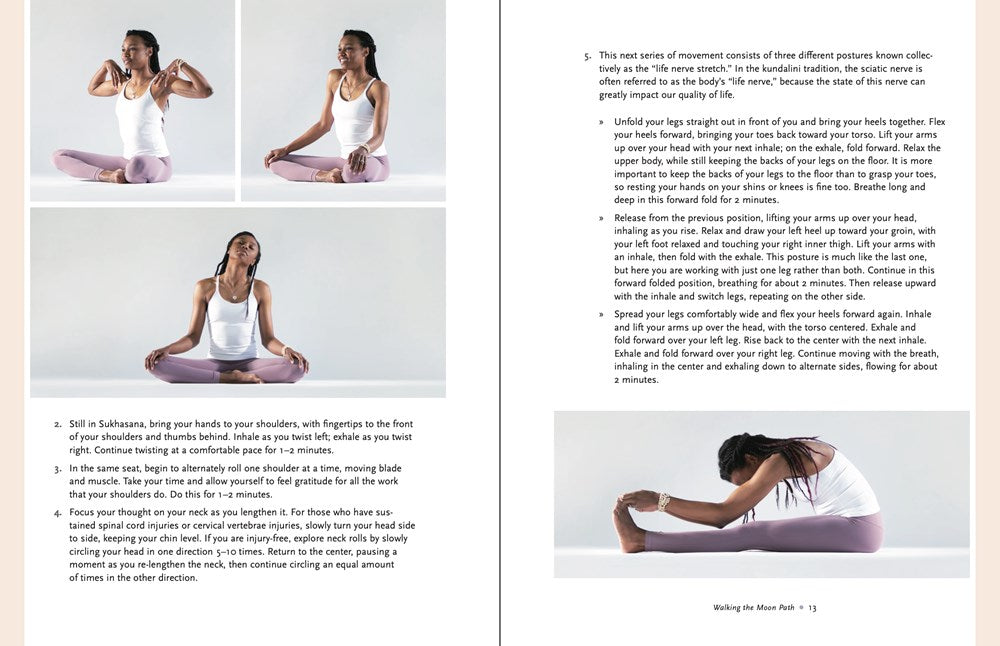 2. Still in Sukhasana, bring your hands to your shoulders, with fingertips to the front of your shoulders and thumbs behind. Inhale as you twist left; exhale as you twist right. Continue twisting at a comfortable pace for 1–2 minutes.

3. In the same seat, begin to alternately roll one shoulder at a time, moving blade and muscle. Take your time and allow yourself to feel gratitude for all the work that your shoulders do. Do this for 1–2 minutes.

4. Focus your thought on your neck as you lengthen it. For those who have sustained spinal cord injuries or cervical vertebrae injuries, slowly turn your head side to side, keeping your chin level. If you are injury-free, explore neck rolls by slowly circling your head in one direction 5–10 times. Return to the center, pausing a moment as you re-lengthen the neck, then continue circling an equal amount of times in the other direction.

5. This next series of movement consists of three different postures known collectively as the "life nerve stretch." In the kundalini tradition, the sciatic nerve is often referred to as the body's "life nerve," because the state of this nerve can greatly impact our quality of life.

» Unfold your legs straight out in front of you and bring your heels together. Flex your heels forward, bringing your toes back toward your torso. Lift your arms up over your head with your next inhale; on the exhale, fold forward. Relax the upper body, while still keeping the backs of your legs on the floor. It is more important to keep the backs of your legs to the floor than to grasp your toes, so resting your hands on your shins or knees is fine too. Breathe long and deep in this forward fold for 2 minutes.

» Release from the previous position, lifting your arms up over your head, inhaling as you rise. Relax and draw your left heel up toward your groin, with your left foot relaxed and touching your right inner thigh. Lift your arms with an inhale, then fold with the exhale. This posture is much like the last one, but here you are working with just one leg rather than both. Continue in this forward folded position, breathing for about 2 minutes. Then release upward with the inhale and switch legs, repeating on the other side.

» Spread your legs comfortably wide and flex your heels forward again. Inhale and lift your arms up over the head, with the torso centered. Exhale and fold forward over your left leg. Rise back to the center with the next inhale. Exhale and fold forward over your right leg. Continue moving with the breath, inhaling in the center and exhaling down to alternate sides, flowing for about 2 minutes.

Walking the Moon Path • 13