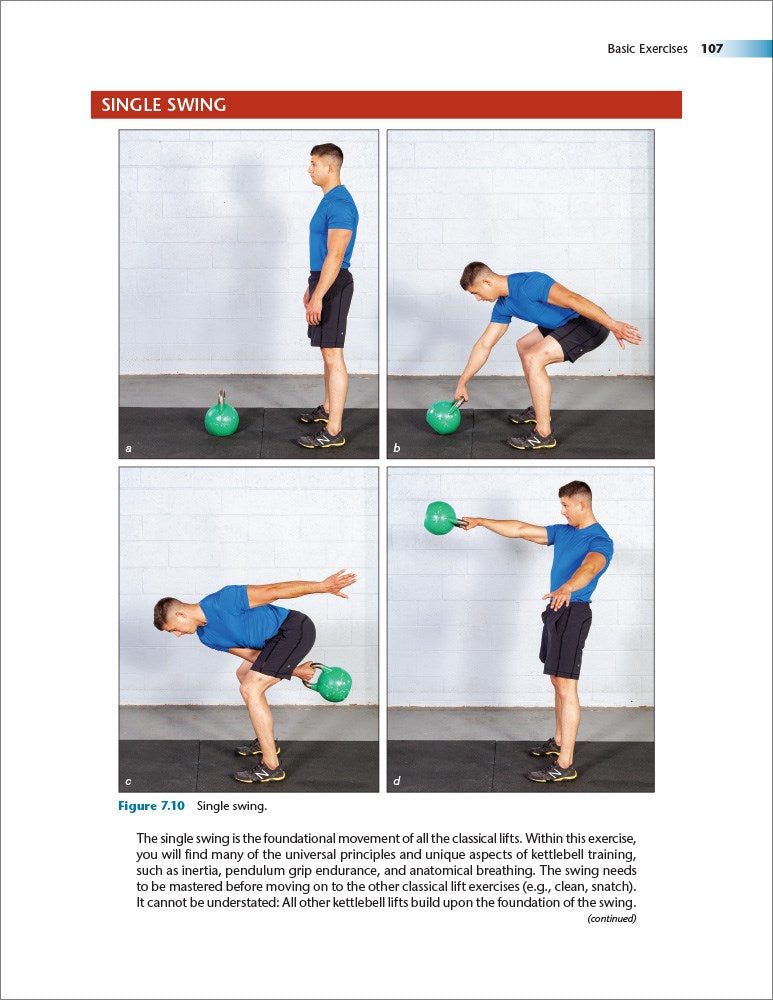 Basic Exercises 107

SINGLE SWING

a

b

c

d

Figure 7.10 Single swing.

The single swing is the foundational movement of all the classical lifts. Within this exercise, you will find many of the universal principles and unique aspects of kettlebell training, such as inertia, pendulum grip endurance, and anatomical breathing. The swing needs to be mastered before moving on to the other classical lift exercises (e.g., clean, snatch). It cannot be understated: All other kettlebell lifts build upon the foundation of the swing.

(continued)