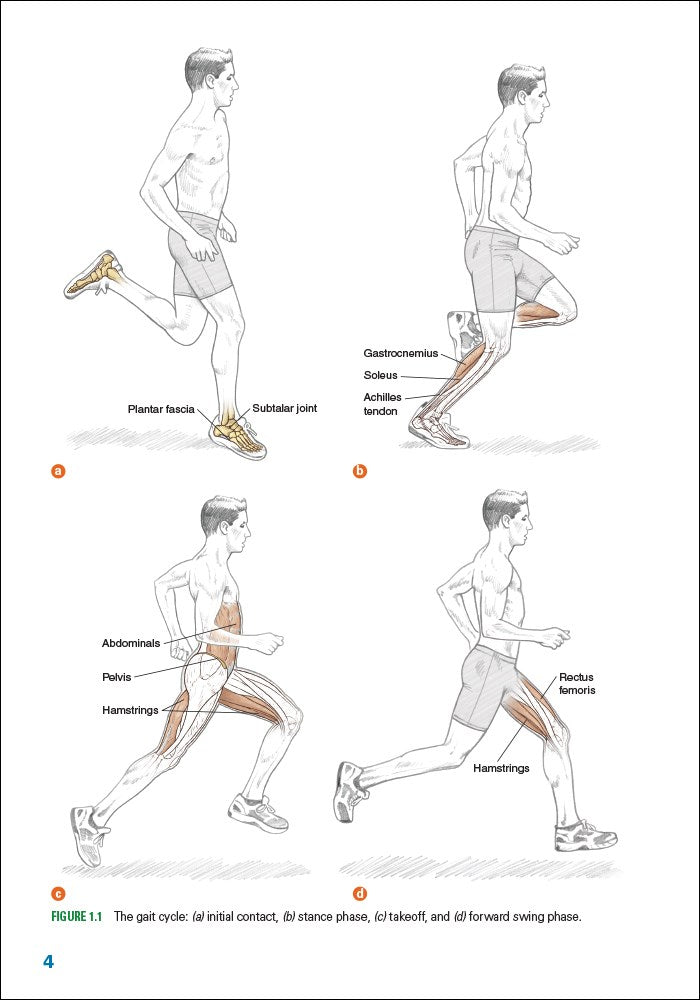 Plantar fascia
Subtalar joint
a

Gastrocnemius
Soleus
Achilles tendon
b

Abdominals
Pelvis
Hamstrings
c

Rectus femoris
Hamstrings
d

FIGURE 1.1 The gait cycle: (a) initial contact, (b) stance phase, (c) takeoff, and (d) forward swing phase.

4