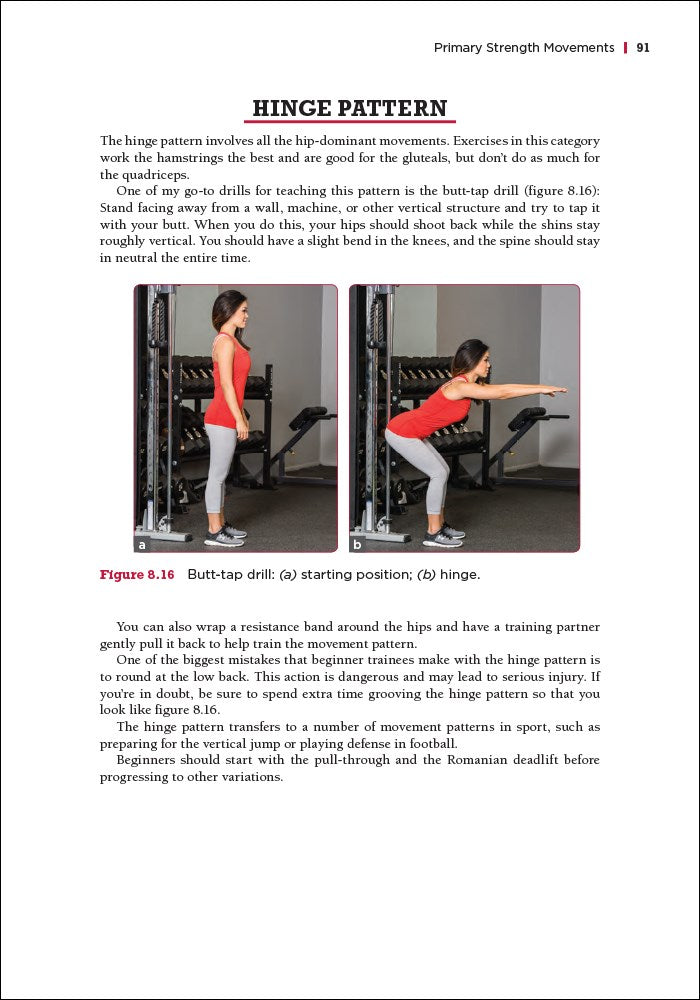 Primary Strength Movements | 91

HINGE PATTERN

The hinge pattern involves all the hip-dominant movements. Exercises in this category work the hamstrings the best and are good for the gluteals, but don't do as much for the quadriceps.

One of my go-to drills for teaching this pattern is the butt-tap drill (figure 8.16): Stand facing away from a wall, machine, or other vertical structure and try to tap it with your butt. When you do this, your hips should shoot back while the shins stay roughly vertical. You should have a slight bend in the knees, and the spine should stay in neutral the entire time.

a

b

Figure 8.16 Butt-tap drill: (a) starting position; (b) hinge.

You can also wrap a resistance band around the hips and have a training partner gently pull it back to help train the movement pattern.

One of the biggest mistakes that beginner trainees make with the hinge pattern is to round at the low back. This action is dangerous and may lead to serious injury. If you're in doubt, be sure to spend extra time grooving the hinge pattern so that you look like figure 8.16.

The hinge pattern transfers to a number of movement patterns in sport, such as preparing for the vertical jump or playing defense in football.

Beginners should start with the pull-through and the Romanian deadlift before progressing to other variations.