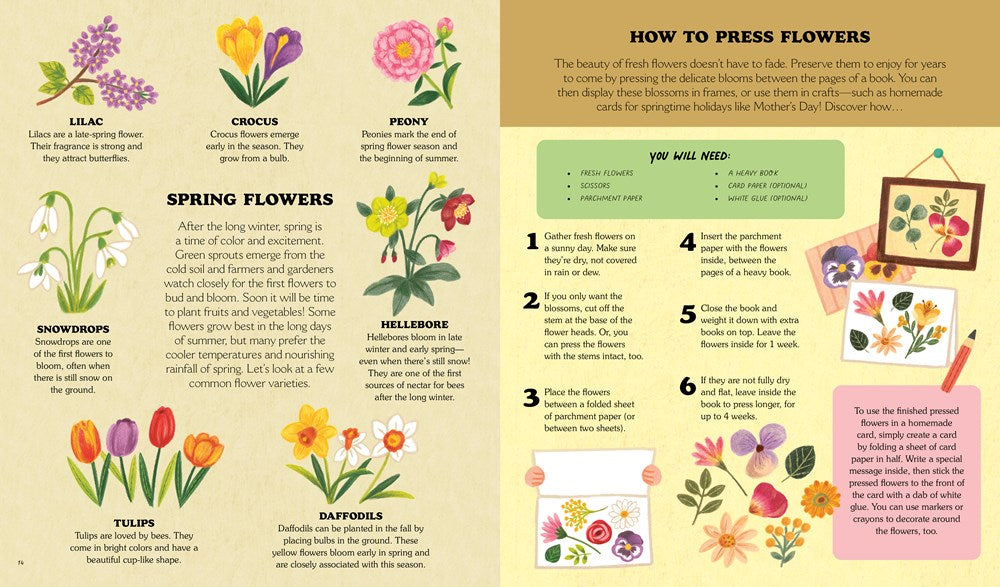 LILAC
Lilacs are a late-spring flower. Their fragrance is strong and they attract butterflies.

CROCUS
Crocus flowers emerge early in the season. They grow from a bulb.

PEONY
Peonies mark the end of spring flower season and the beginning of summer.

SPRING FLOWERS

After the long winter, spring is a time of color and excitement. Green sprouts emerge from the cold soil and farmers and gardeners watch closely for the first flowers to bud and bloom. Soon it will be time to plant fruits and vegetables! Some flowers grow best in the long days of summer, but many prefer the cooler temperatures and nourishing rainfall of spring. Let's look at a few common flower varieties.

SNOWDROPS
Snowdrops are one of the first flowers to bloom, often when there is still snow on the ground.

HELLEBORE
Hellebores bloom in late winter and early spring—even when there's still snow! They are one of the first sources of nectar for bees after the long winter.

TULIPS
Tulips are loved by bees. They come in bright colors and have a beautiful cup-like shape.

DAFFODILS
Daffodils can be planted in the fall by placing bulbs in the ground. These yellow flowers bloom early in spring and are closely associated with this season.

54

HOW TO PRESS FLOWERS

The beauty of fresh flowers doesn't have to fade. Preserve them to enjoy for years to come by pressing the delicate blooms between the pages of a book. You can then display these blossoms in frames, or use them in crafts—such as homemade cards for springtime holidays like Mother's Day! Discover how…

YOU WILL NEED:
• FRESH FLOWERS
• SCISSORS
• PARCHMENT PAPER
• A HEAVY BOOK
• CARD PAPER (OPTIONAL)
• WHITE GLUE (OPTIONAL)

1 Gather fresh flowers on a sunny day. Make sure they're dry, not covered in rain or dew.

2 If you only want the blossoms, cut off the stem at the base of the flower heads. Or, you can press the flowers with the stems intact, too.

3 Place the flowers between a folded sheet of parchment paper (or between two sheets).

4 Insert the parchment paper with the flowers inside, between the pages of a heavy book.

5 Close the book and weight it down with extra books on top. Leave the flowers inside for 1 week.

6 If they are not fully dry and flat, leave inside the book to press longer, for up to 4 weeks.

To use the finished pressed flowers in a homemade card, simply create a card by folding a sheet of card paper in half. Write a special message inside, then stick the pressed flowers to the front of the card with a dab of white glue. You can use markers or crayons to decorate around the flowers, too.